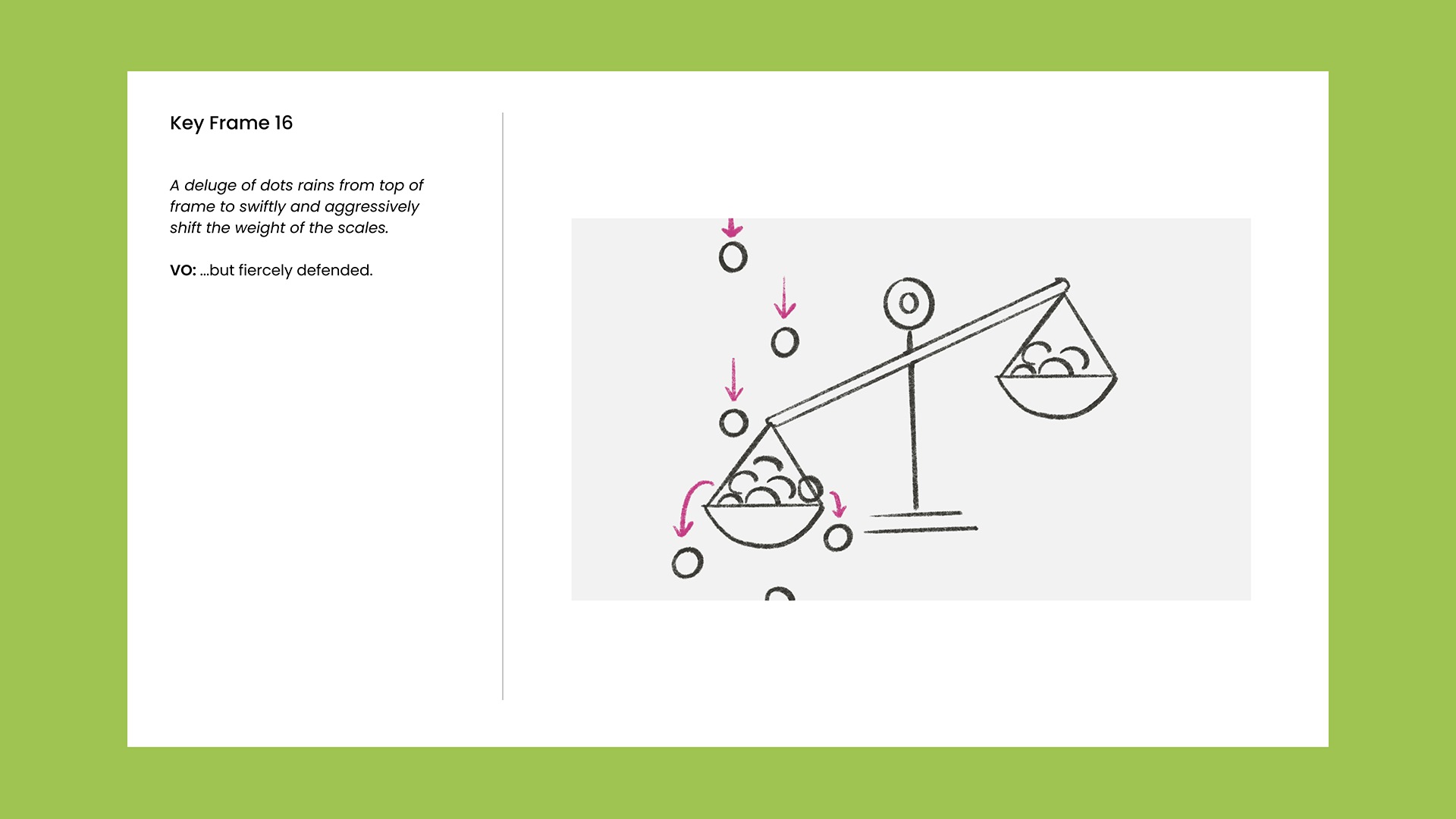 Key Frame 16

A deluge of dots rains from top of frame to swiftly and aggressively shift the weight of the scales.

VO: ...but fiercely defended.